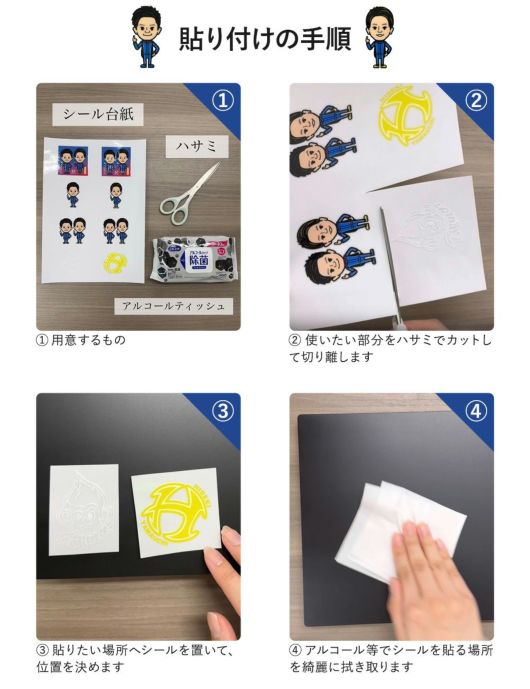 貼り付けの手順

①

シール台紙

ハサミ

除菌

アルコールティッシュ

① 用意するもの

②

② 使いたい部分をハサミでカットして切り離します

③

③ 貼りたい場所へシールを置いて、位置を決めます

④

④ アルコール等でシールを貼る場所を綺麗に拭き取ります