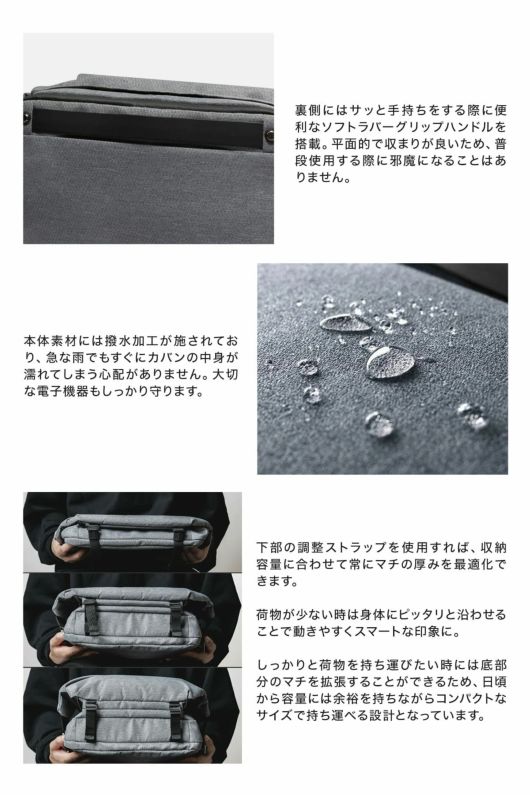 裏側にはサッと手持ちをする際に便利なソフトラバーグリップハンドルを搭載。平面的で収まりが良いため、普段使用する際に邪魔になることはありません。

本体素材には撥水加工が施されており、急な雨でもすぐにカバンの中身が濡れてしまう心配がありません。大切な電子機器もしっかり守ります。

下部の調整ストラップを使用すれば、収納容量に合わせて常にマチの厚みを最適化できます。

荷物が少ない時は身体にピッタリと沿わせることで動きやすくスマートな印象に。

しっかりと荷物を持ち運びたい時には底部分のマチを拡張することができるため、日頃から容量には余裕を持ちながらコンパクトなサイズで持ち運べる設計となっています。