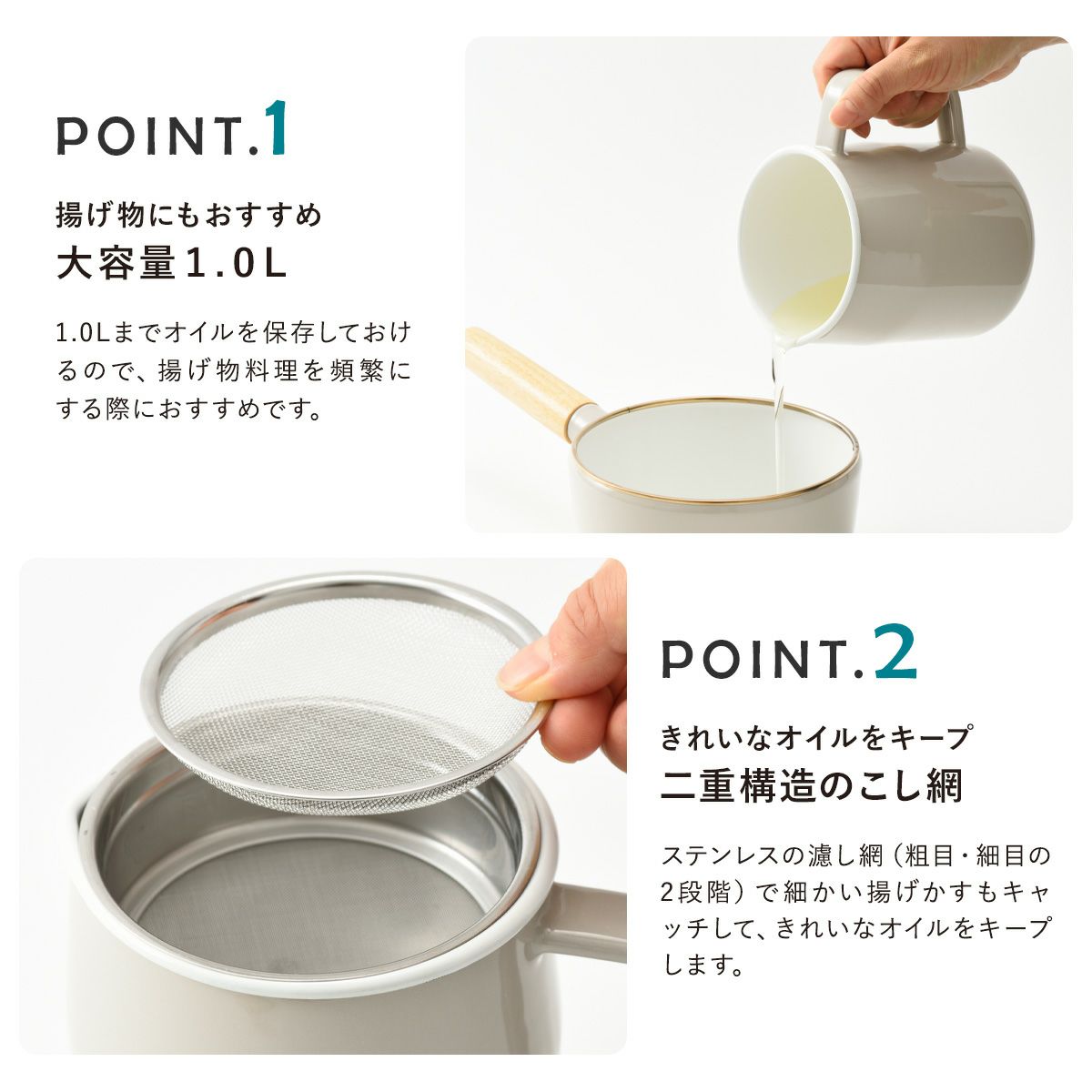 POINT.1

揚げ物にもおすすめ
大容量1.0L

1.0Lまでオイルを保存しておけるので、揚げ物料理を頻繁にする際におすすめです。

POINT.2

きれいなオイルをキープ
二重構造のこし網

ステンレスの濾し網（粗目・細目の2段階）で細かい揚げかすもキャッチして、きれいなオイルをキープします。