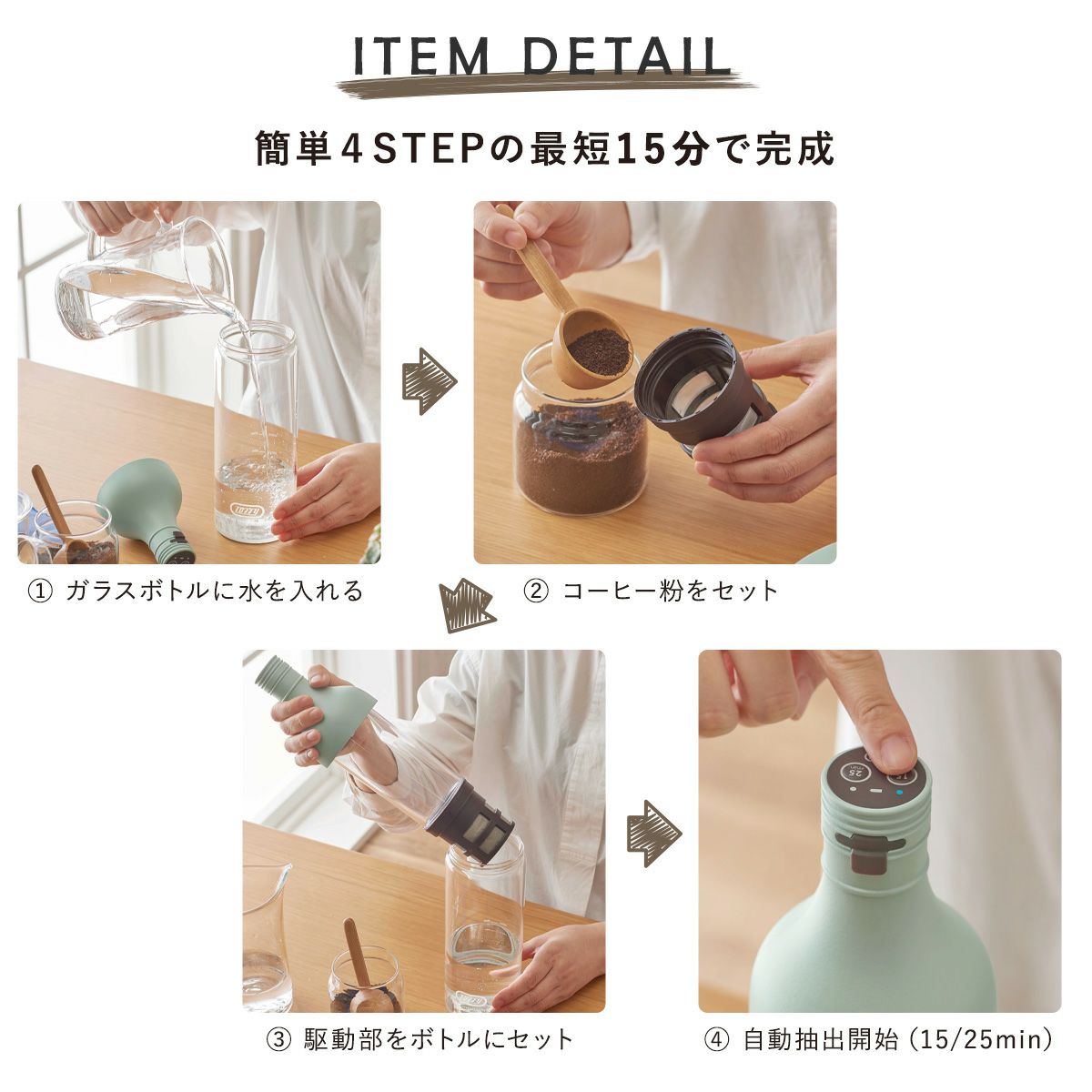 ITEM DETAIL

簡単4STEPの最短15分で完成

① ガラスボトルに水を入れる

② コーヒー粉をセット

③ 駆動部をボトルにセット

④ 自動抽出開始（15/25min）