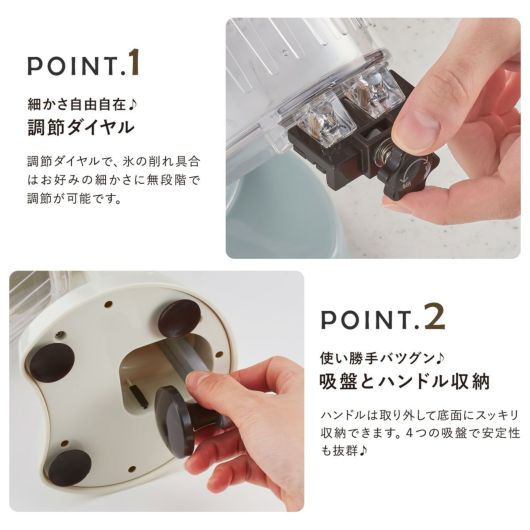 POINT.1

細かさ自由自在♪
調節ダイヤル

調節ダイヤルで、氷の削れ具合はお好みの細かさに無段階で調節が可能です。

POINT.2

使い勝手バツグン♪
吸盤とハンドル収納

ハンドルは取り外して底面にスッキリ収納できます。4つの吸盤で安定性も抜群♪