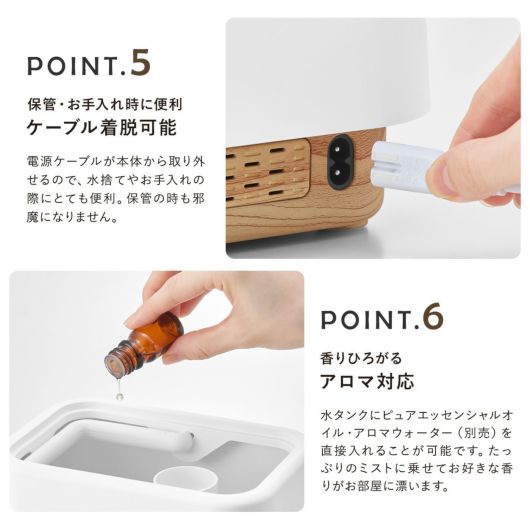 POINT.5

保管・お手入れ時に便利
ケーブル着脱可能

電源ケーブルが本体から取り外せるので、水捨てやお手入れの際にとても便利。保管の時も邪魔になりません。

POINT.6

香りひろがる
アロマ対応

水タンクにピュアエッセンシャルオイル・アロマウォーター（別売）を直接入れることが可能です。たっぷりのミストに乗せてお好きな香りがお部屋に漂います。