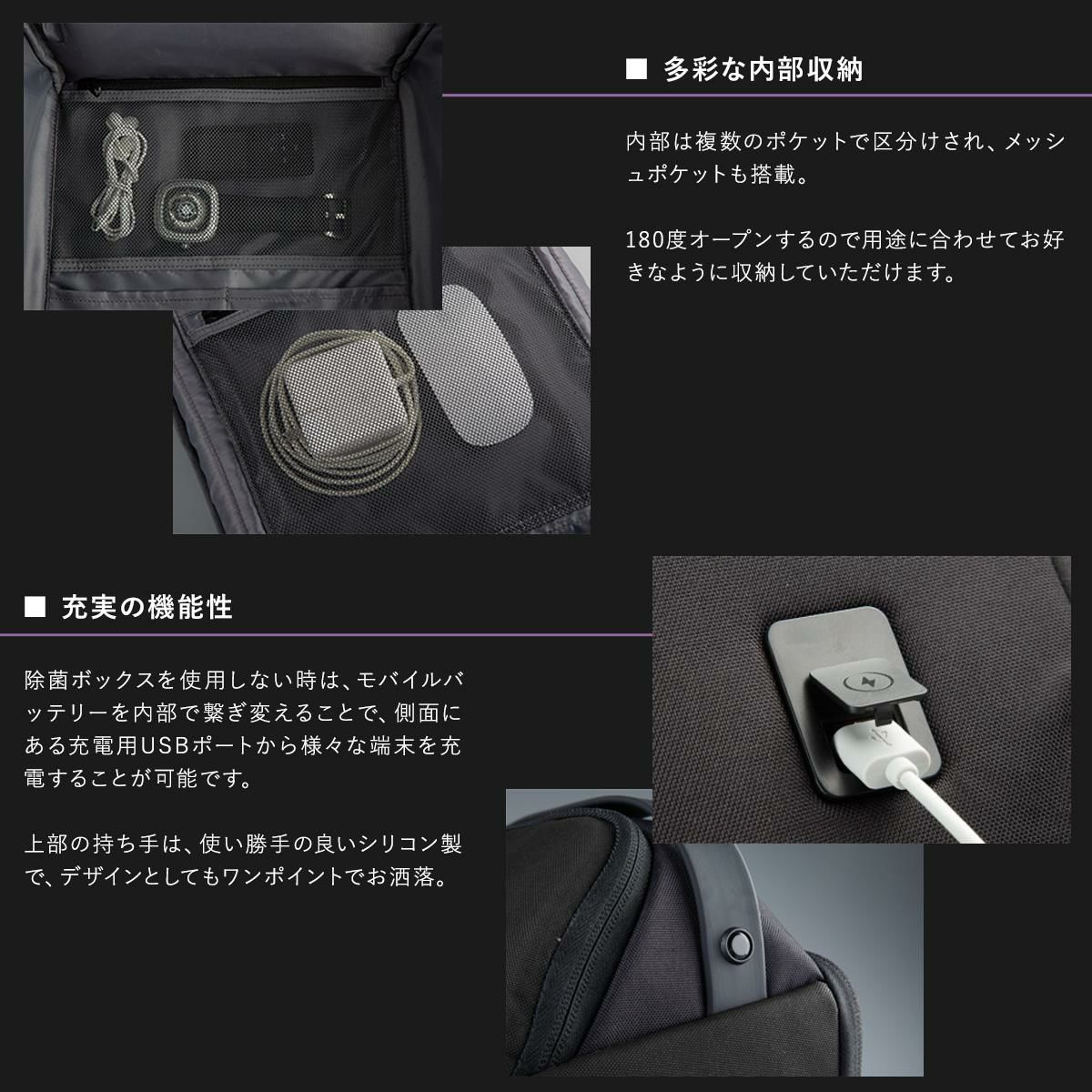 ■ 多彩な内部収納

内部は複数のポケットで区分けされ、メッシュポケットも搭載。

180度オープンするので用途に合わせてお好きなように収納していただけます。

■ 充実の機能性

除菌ボックスを使用しない時は、モバイルバッテリーを内部で繋ぎ変えることで、側面にある充電用USBポートから様々な端末を充電することが可能です。

上部の持ち手は、使い勝手の良いシリコン製で、デザインとしてもワンポイントでお洒落。